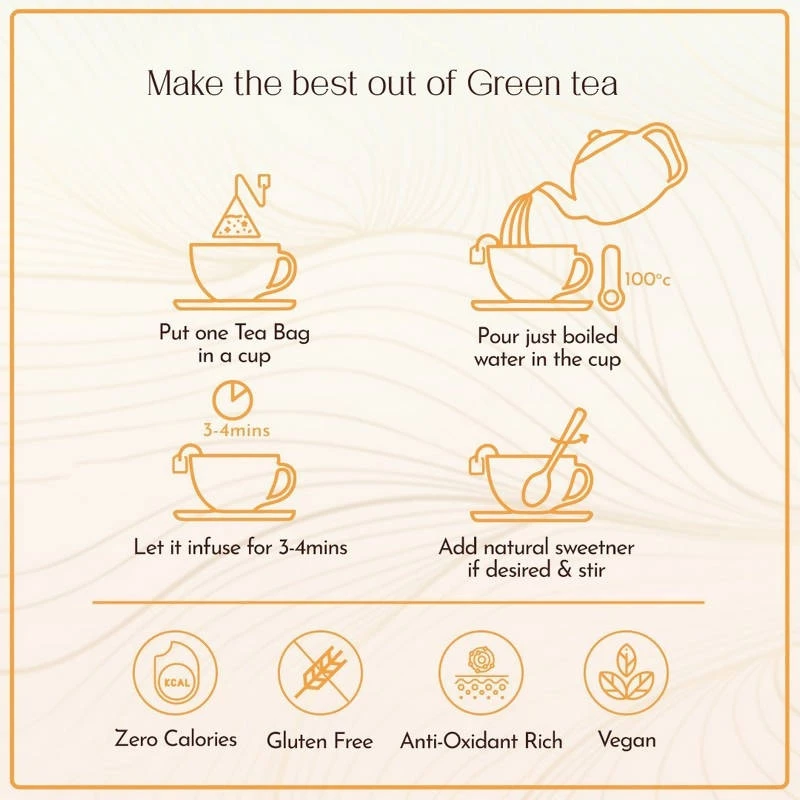 Make the best out of Green tea

Put one Tea Bag in a cup

100°c

Pour just boiled water in the cup

3-4mins

Let it infuse for 3-4mins

Add natural sweetner if desired & stir

KCAL

Zero Calories

Gluten Free

Anti-Oxidant Rich

Vegan