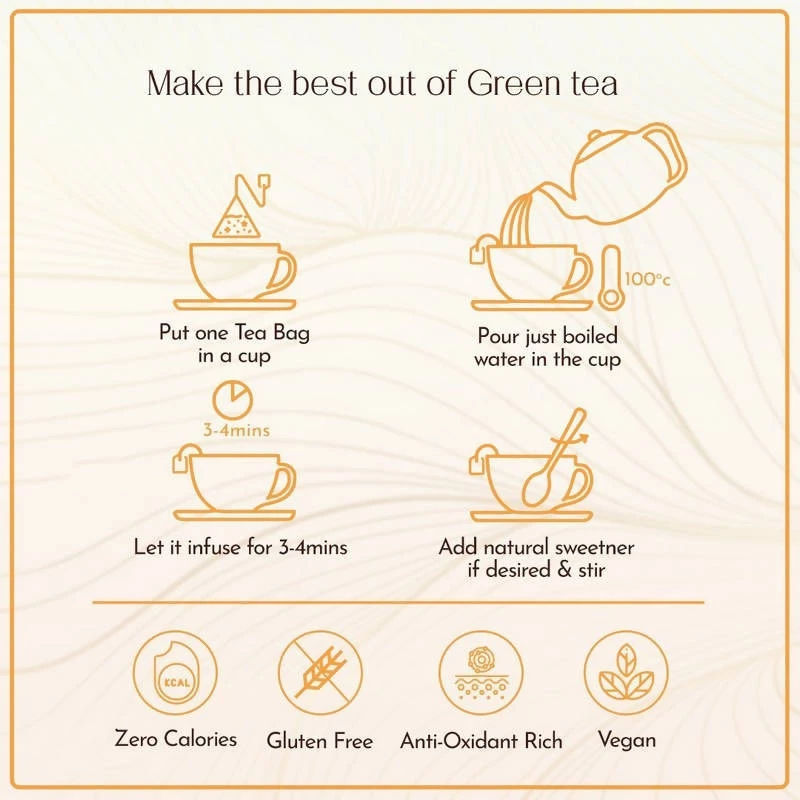 Make the best out of Green tea

Put one Tea Bag in a cup

100°c

Pour just boiled water in the cup

3-4mins

Let it infuse for 3-4mins

Add natural sweetner if desired & stir

KCAL

Zero Calories

Gluten Free

Anti-Oxidant Rich

Vegan